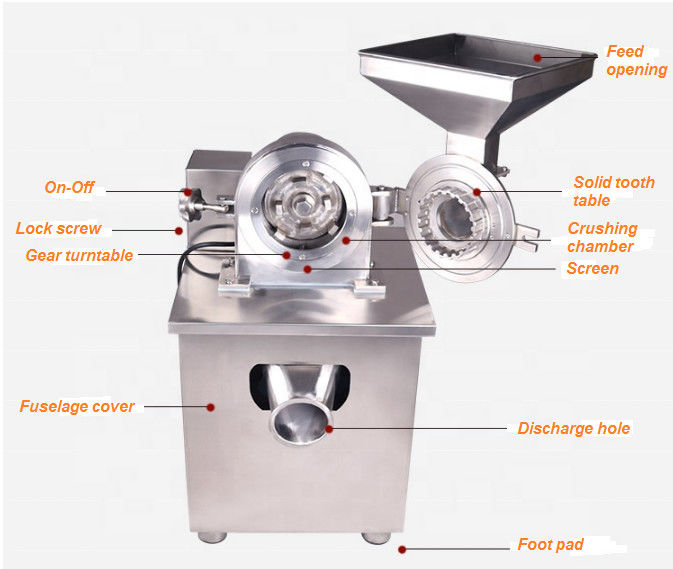 Feed opening

On-Off

Solid tooth table

Lock screw

Crushing chamber

Gear turntable

Screen

Fuselage cover

Discharge hole

Foot pad